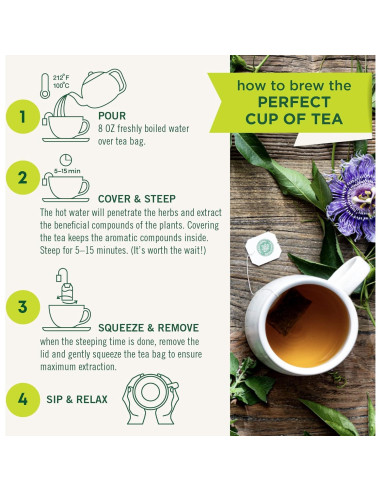 how to brew the
PERFECT
CUP OF TEA

212°F
100°C

1

POUR
8 OZ freshly boiled water over tea bag.

5–15 min

2

COVER & STEEP
The hot water will penetrate the herbs and extract the beneficial compounds of the plants. Covering the tea keeps the aromatic compounds inside. Steep for 5–15 minutes. (It's worth the wait!)

3

SQUEEZE & REMOVE
when the steeping time is done, remove the lid and gently squeeze the tea bag to ensure maximum extraction.

4

SIP & RELAX