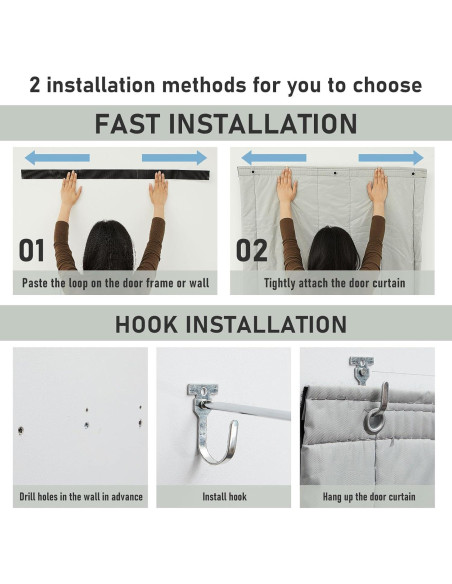 2 installation methods for you to choose

FAST INSTALLATION

01

Paste the loop on the door frame or wall

02

Tightly attach the door curtain

HOOK INSTALLATION

Drill holes in the wall in advance

Install hook

Hang up the door curtain