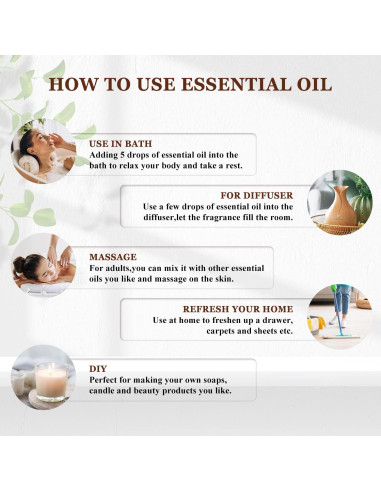 HOW TO USE ESSENTIAL OIL

USE IN BATH
Adding 5 drops of essential oil into the bath to relax your body and take a rest.

FOR DIFFUSER
Use a few drops of essential oil into the diffuser,let the fragrance fill the room.

MASSAGE
For adults,you can mix it with other essential oils you like and massage on the skin.

REFRESH YOUR HOME
Use at home to freshen up a drawer, carpets and sheets etc.

DIY
Perfect for making your own soaps, candle and beauty products you like.