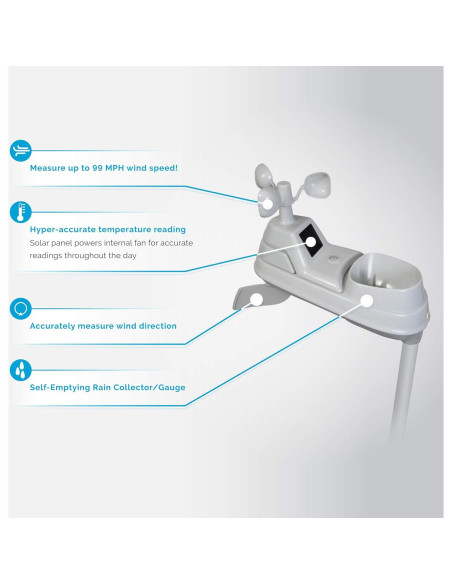 Measure up to 99 MPH wind speed!

Hyper-accurate temperature reading
Solar panel powers internal fan for accurate readings throughout the day

Accurately measure wind direction

Self-Emptying Rain Collector/Gauge