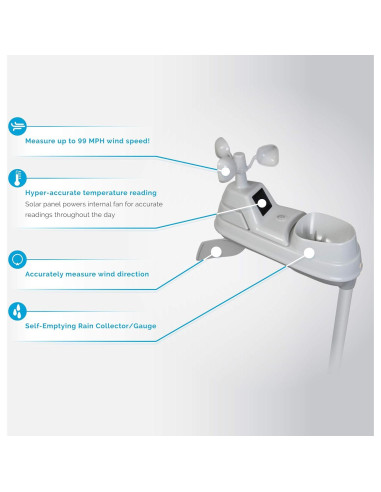 Measure up to 99 MPH wind speed!

Hyper-accurate temperature reading
Solar panel powers internal fan for accurate readings throughout the day

Accurately measure wind direction

Self-Emptying Rain Collector/Gauge