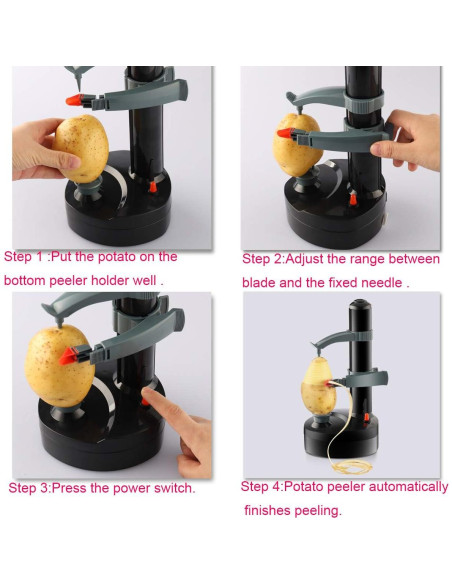 Step 1 :Put the potato on the bottom peeler holder well .

Step 2:Adjust the range between blade and the fixed needle .

Step 3:Press the power switch.

Step 4:Potato peeler automatically finishes peeling.