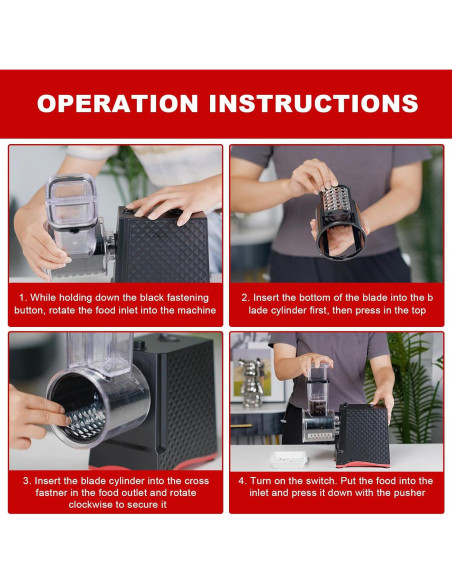 OPERATION INSTRUCTIONS

1. While holding down the black fastening button, rotate the food inlet into the machine

2. Insert the bottom of the blade into the b lade cylinder first, then press in the top

3. Insert the blade cylinder into the cross fastner in the food outlet and rotate clockwise to secure it

4. Turn on the switch. Put the food into the inlet and press it down with the pusher