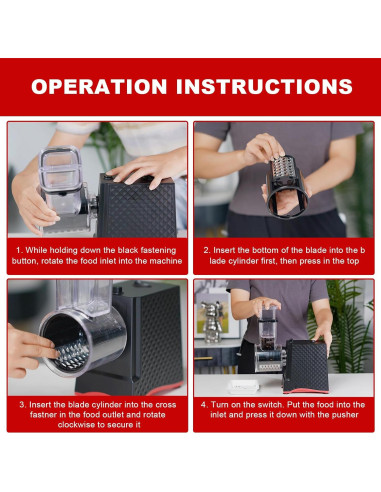 OPERATION INSTRUCTIONS

1. While holding down the black fastening button, rotate the food inlet into the machine

2. Insert the bottom of the blade into the b lade cylinder first, then press in the top

3. Insert the blade cylinder into the cross fastner in the food outlet and rotate clockwise to secure it

4. Turn on the switch. Put the food into the inlet and press it down with the pusher