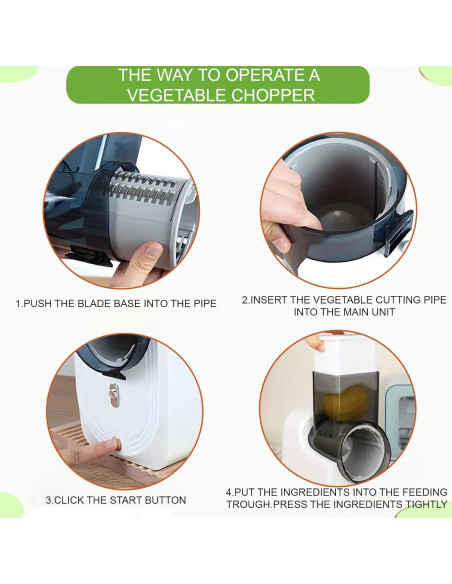 THE WAY TO OPERATE A VEGETABLE CHOPPER

1.PUSH THE BLADE BASE INTO THE PIPE

2.INSERT THE VEGETABLE CUTTING PIPE INTO THE MAIN UNIT

3.CLICK THE START BUTTON

4.PUT THE INGREDIENTS INTO THE FEEDING TROUGH.PRESS THE INGREDIENTS TIGHTLY