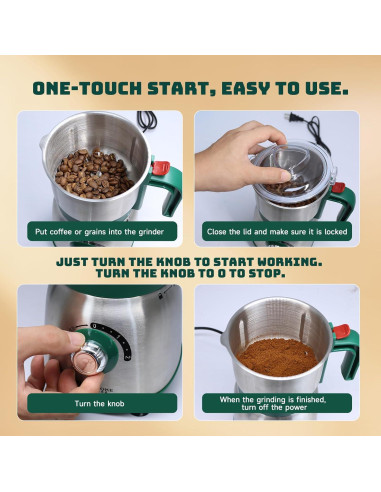 ONE-TOUCH START, EASY TO USE.

Put coffee or grains into the grinder

Close the lid and make sure it is locked

JUST TURN THE KNOB TO START WORKING.
TURN THE KNOB TO 0 TO STOP.

Turn the knob

When the grinding is finished, turn off the power