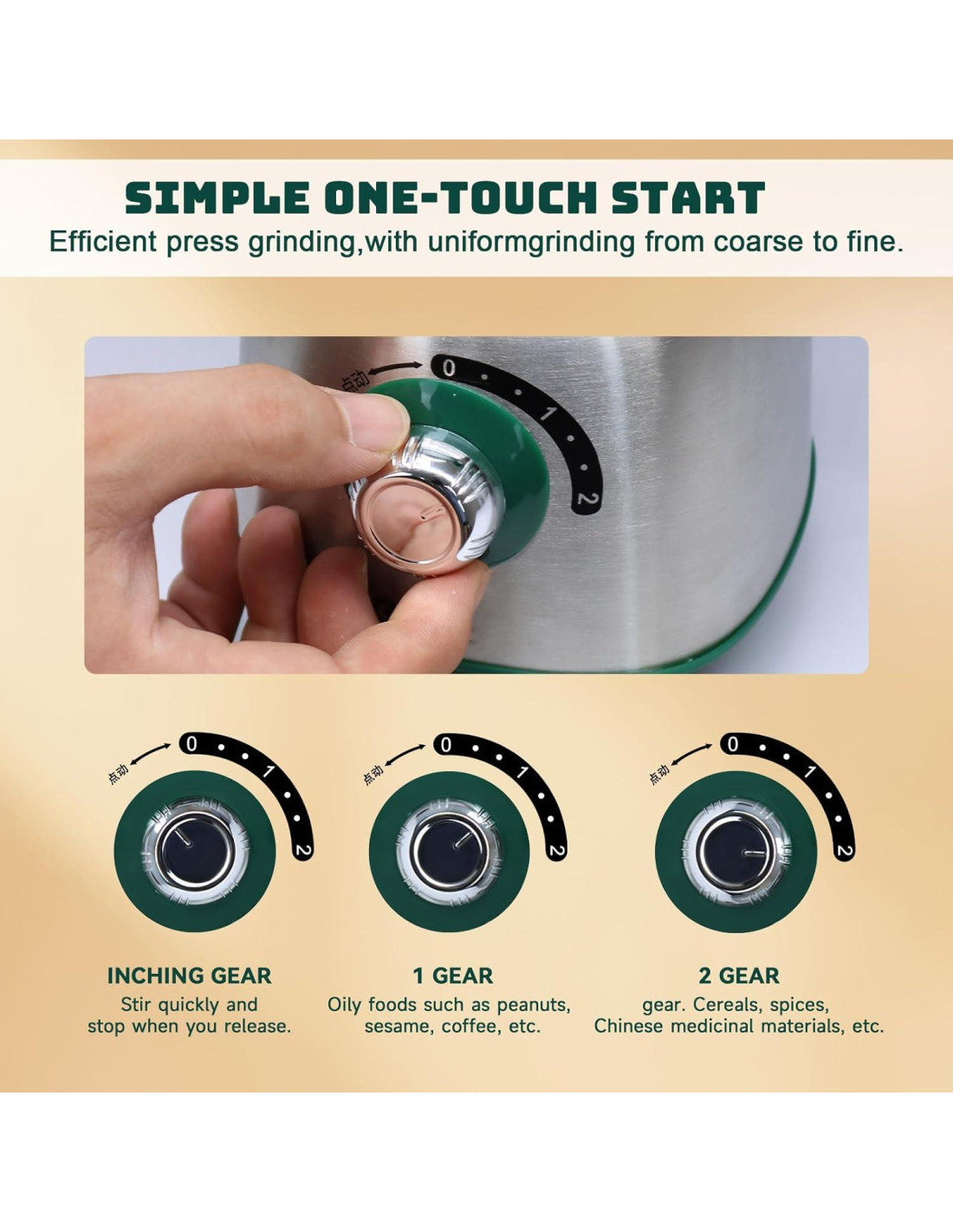 SIMPLE ONE-TOUCH START
Efficient press grinding,with uniformgrinding from coarse to fine.

点动 0 1 2

点动 0 1 2

点动 0 1 2

点动 0 1 2

INCHING GEAR
Stir quickly and stop when you release.

1 GEAR
Oily foods such as peanuts, sesame, coffee, etc.

2 GEAR
gear. Cereals, spices, Chinese medicinal materials, etc.