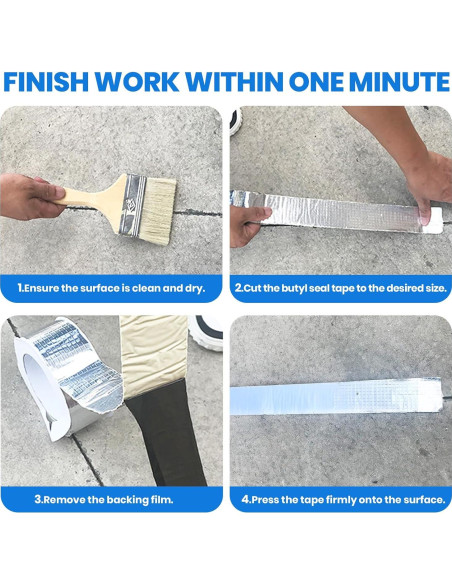 FINISH WORK WITHIN ONE MINUTE

1.Ensure the surface is clean and dry.

2.Cut the butyl seal tape to the desired size.

3.Remove the backing film.

4.Press the tape firmly onto the surface.