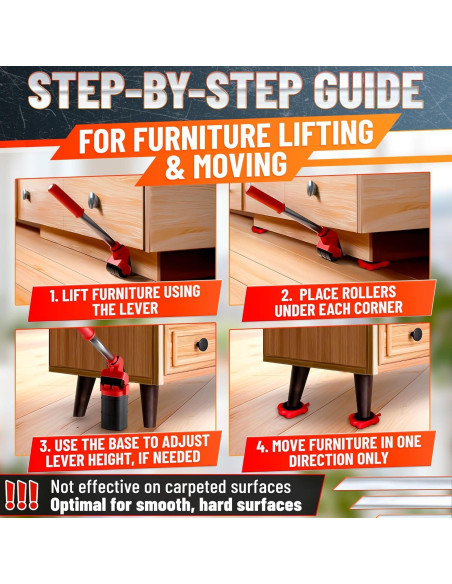 STEP-BY-STEP GUIDE

FOR FURNITURE LIFTING & MOVING

1. LIFT FURNITURE USING THE LEVER

2. PLACE ROLLERS UNDER EACH CORNER

3. USE THE BASE TO ADJUST LEVER HEIGHT, IF NEEDED

4. MOVE FURNITURE IN ONE DIRECTION ONLY

!!! Not effective on carpeted surfaces
Optimal for smooth, hard surfaces