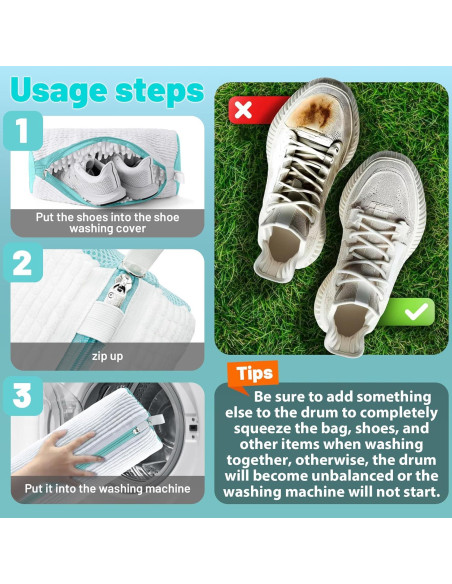 Usage steps

1

Put the shoes into the shoe washing cover

2

zip up

3

Put it into the washing machine

Tips

Be sure to add something else to the drum to completely squeeze the bag, shoes, and other items when washing together, otherwise, the drum will become unbalanced or the washing machine will not start.