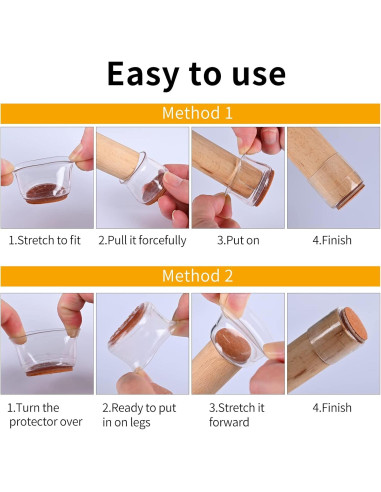 Easy to use

Method 1

1.Stretch to fit

2.Pull it forcefully

3.Put on

4.Finish

Method 2

1.Turn the protector over

2.Ready to put in on legs

3.Stretch it forward

4.Finish