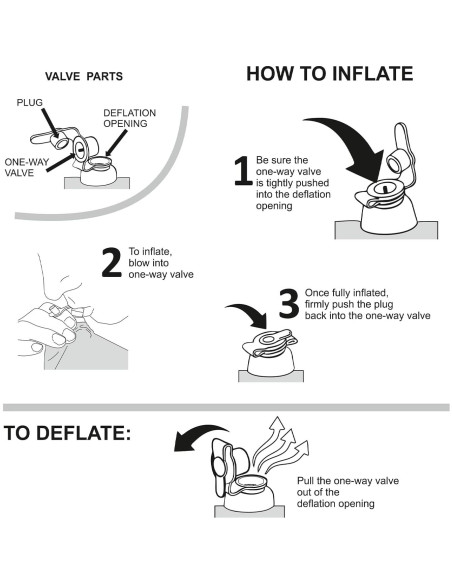 VALVE PARTS

PLUG

DEFLATION OPENING

ONE-WAY VALVE

HOW TO INFLATE

1 Be sure the one-way valve is tightly pushed into the deflation opening

2 To inflate, blow into one-way valve

3 Once fully inflated, firmly push the plug back into the one-way valve

TO DEFLATE:

Pull the one-way valve out of the deflation opening