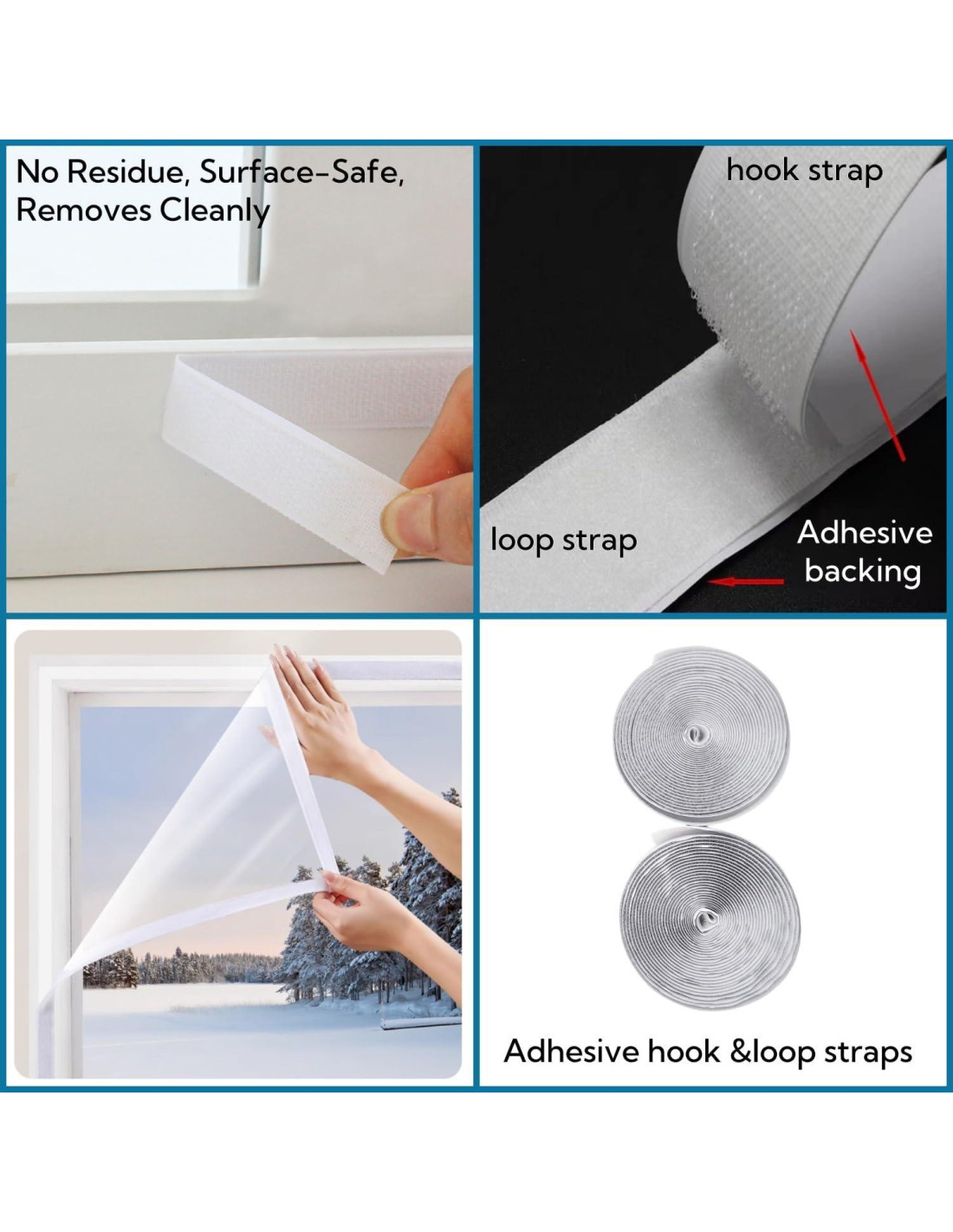 No Residue, Surface-Safe, Removes Cleanly

hook strap

loop strap

Adhesive backing

Adhesive hook &loop straps