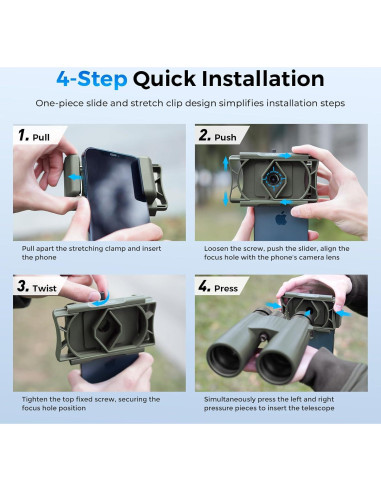 4-Step Quick Installation

One-piece slide and stretch clip design simplifies installation steps

1. Pull

Pull apart the stretching clamp and insert the phone

2. Push

Loosen the screw, push the slider, align the focus hole with the phone's camera lens

3. Twist

Tighten the top fixed screw, securing the focus hole position

4. Press

Simultaneously press the left and right pressure pieces to insert the telescope