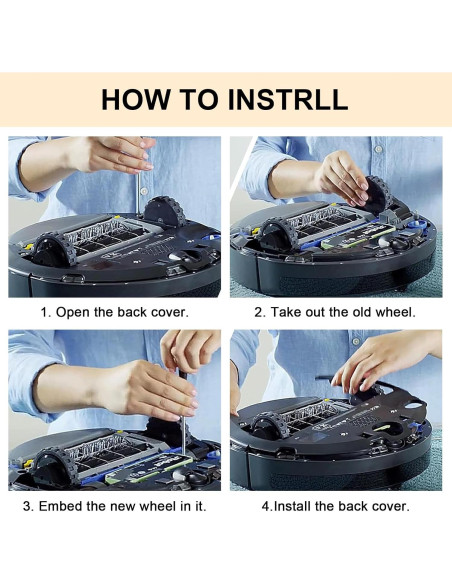 HOW TO INSTRLL

1. Open the back cover.

2. Take out the old wheel.

3. Embed the new wheel in it.

4.Install the back cover.