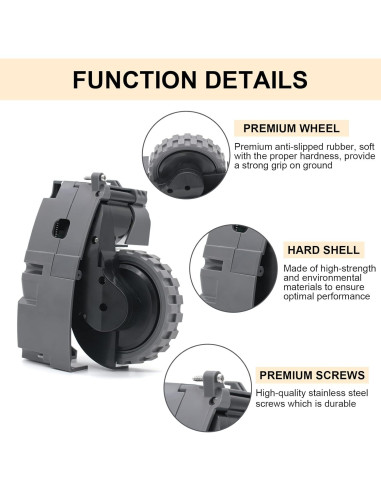 FUNCTION DETAILS

PREMIUM WHEEL

Premium anti-slipped rubber, soft with the proper hardness, provide a strong grip on ground

HARD SHELL

Made of high-strength and environmental materials to ensure optimal performance

PREMIUM SCREWS

High-quality stainless steel screws which is durable