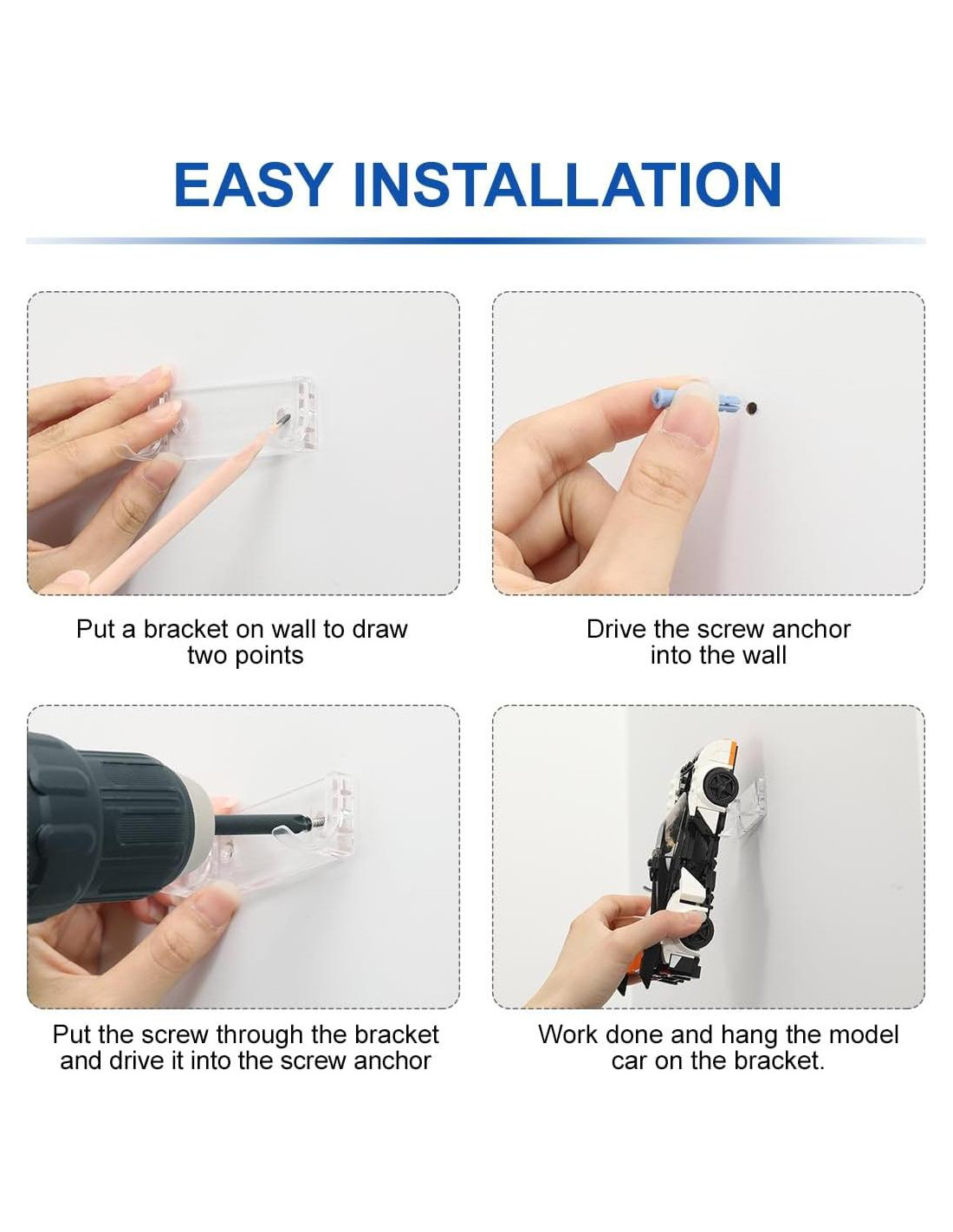 EASY INSTALLATION

Put a bracket on wall to draw two points

Drive the screw anchor into the wall

Put the screw through the bracket and drive it into the screw anchor

Work done and hang the model car on the bracket.