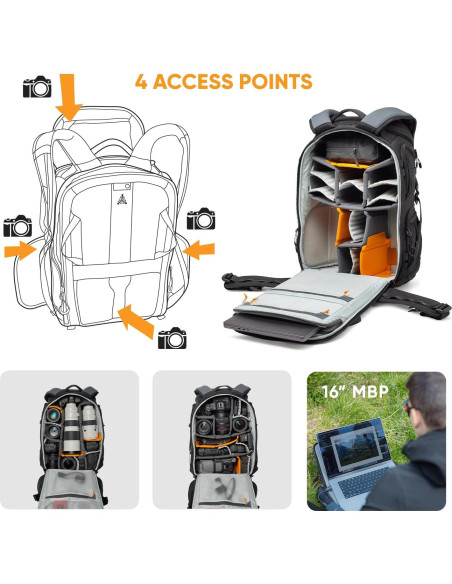 4 ACCESS POINTS

16" MBP