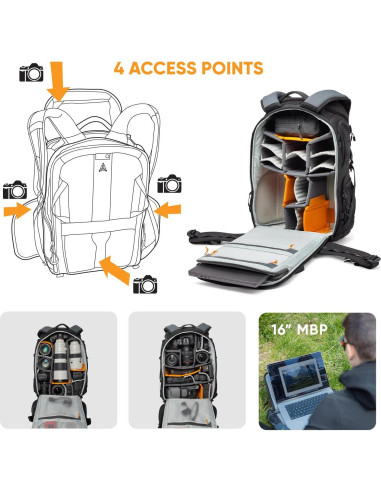 4 ACCESS POINTS

16" MBP