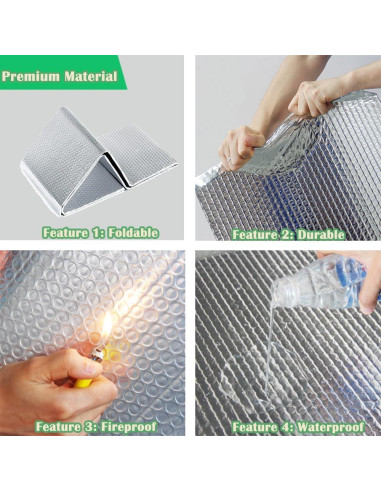 Premium Material

Feature 1: Foldable

Feature 2: Durable

Feature 3: Fireproof

Feature 4: Waterproof