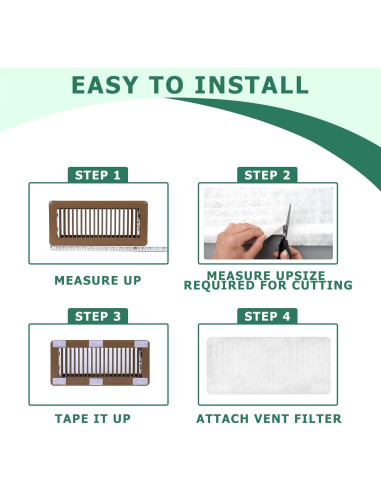 EASY TO INSTALL

STEP 1

MEASURE UP

STEP 2

MEASURE UPSIZE REQUIRED FOR CUTTING

STEP 3

TAPE IT UP

STEP 4

ATTACH VENT FILTER