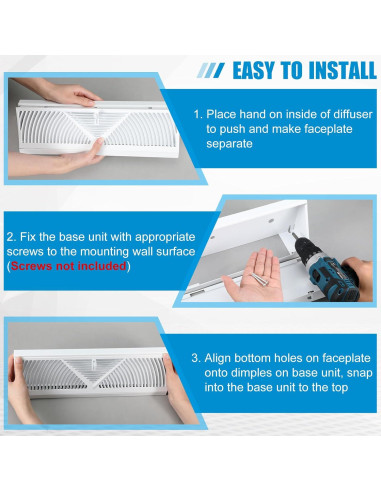 EASY TO INSTALL

1. Place hand on inside of diffuser to push and make faceplate separate

2. Fix the base unit with appropriate screws to the mounting wall surface (Screws not included)

3. Align bottom holes on faceplate onto dimples on base unit, snap into the base unit to the top