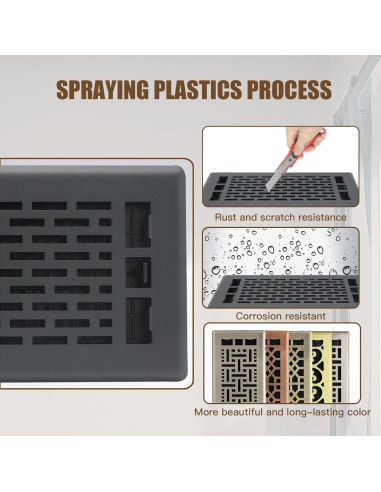 SPRAYING PLASTICS PROCESS

Rust and scratch resistance

Corrosion resistant

More beautiful and long-lasting color