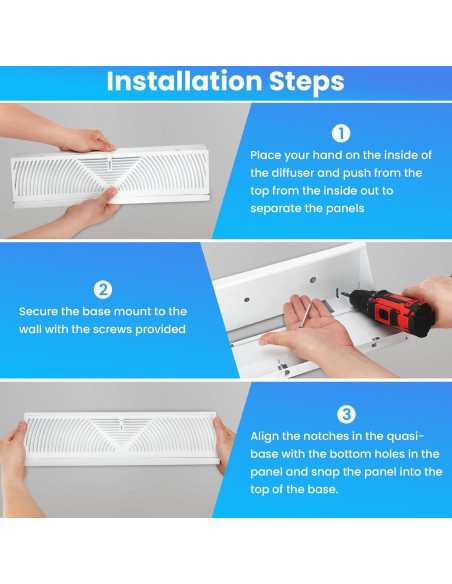 Installation Steps

1

Place your hand on the inside of the diffuser and push from the top from the inside out to separate the panels

2

Secure the base mount to the wall with the screws provided

3

Align the notches in the quasi-base with the bottom holes in the panel and snap the panel into the top of the base.