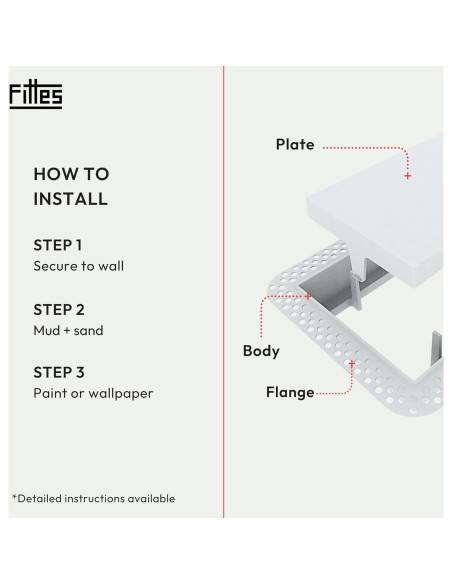 Fittes

HOW TO INSTALL

STEP 1
Secure to wall

STEP 2
Mud + sand

STEP 3
Paint or wallpaper

*Detailed instructions available

Plate

Body

Flange