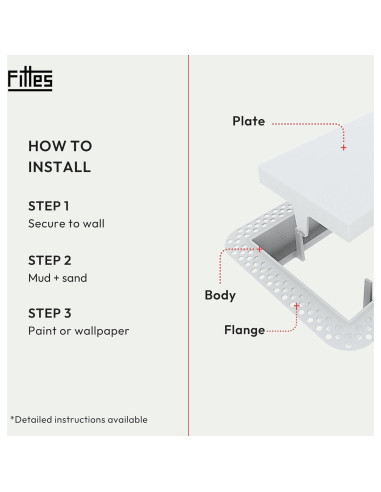 Fittes

HOW TO INSTALL

STEP 1
Secure to wall

STEP 2
Mud + sand

STEP 3
Paint or wallpaper

*Detailed instructions available

Plate

Body

Flange