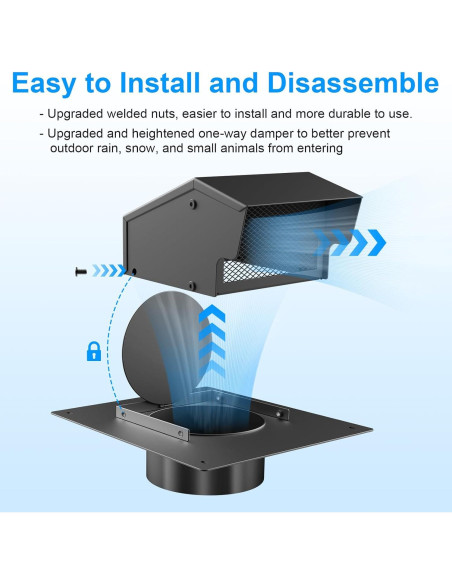 Easy to Install and Disassemble

- Upgraded welded nuts, easier to install and more durable to use.

- Upgraded and heightened one-way damper to better prevent outdoor rain, snow, and small animals from entering