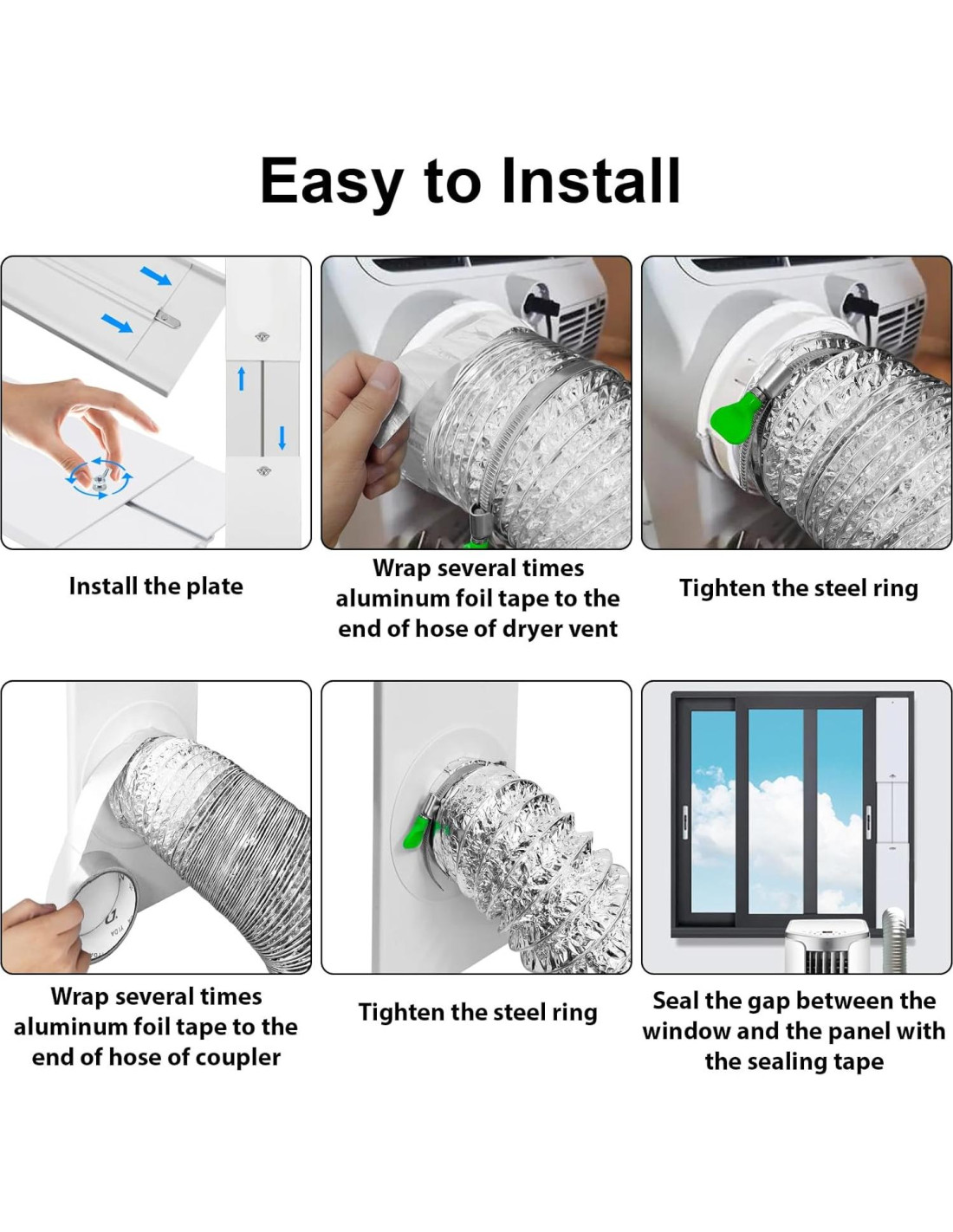 Easy to Install

Install the plate

Wrap several times aluminum foil tape to the end of hose of dryer vent

Tighten the steel ring

Wrap several times aluminum foil tape to the end of hose of coupler

Tighten the steel ring

Seal the gap between the window and the panel with the sealing tape