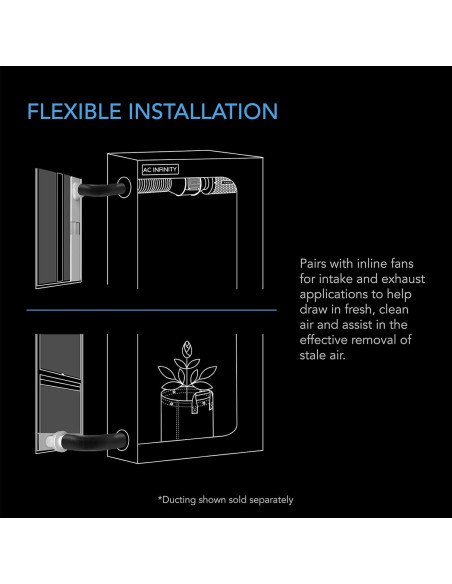 FLEXIBLE INSTALLATION

AC INFINITY

Pairs with inline fans for intake and exhaust applications to help draw in fresh, clean air and assist in the effective removal of stale air.

*Ducting shown sold separately