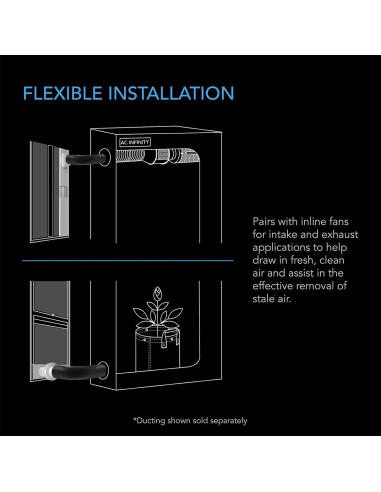 FLEXIBLE INSTALLATION

AC INFINITY

Pairs with inline fans for intake and exhaust applications to help draw in fresh, clean air and assist in the effective removal of stale air.

*Ducting shown sold separately