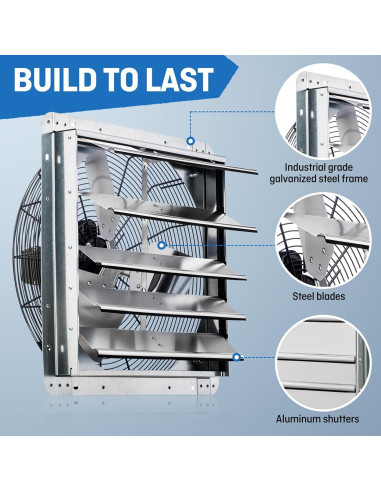 BUILD TO LAST

Industrial grade galvanized steel frame

Steel blades

Aluminum shutters