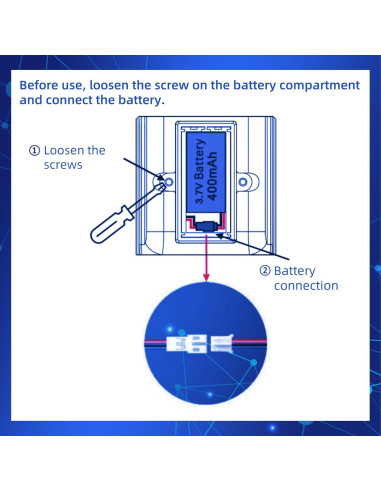 Before use, loosen the screw on the battery compartment and connect the battery.

① Loosen the screws

3.7V Battery
400mAh

② Battery connection