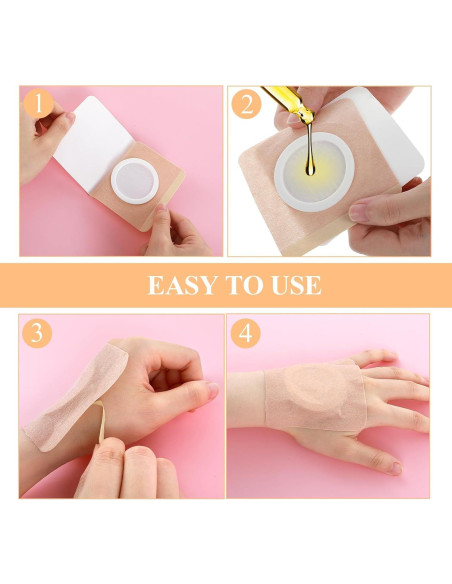 1

2

EASY TO USE

3

4