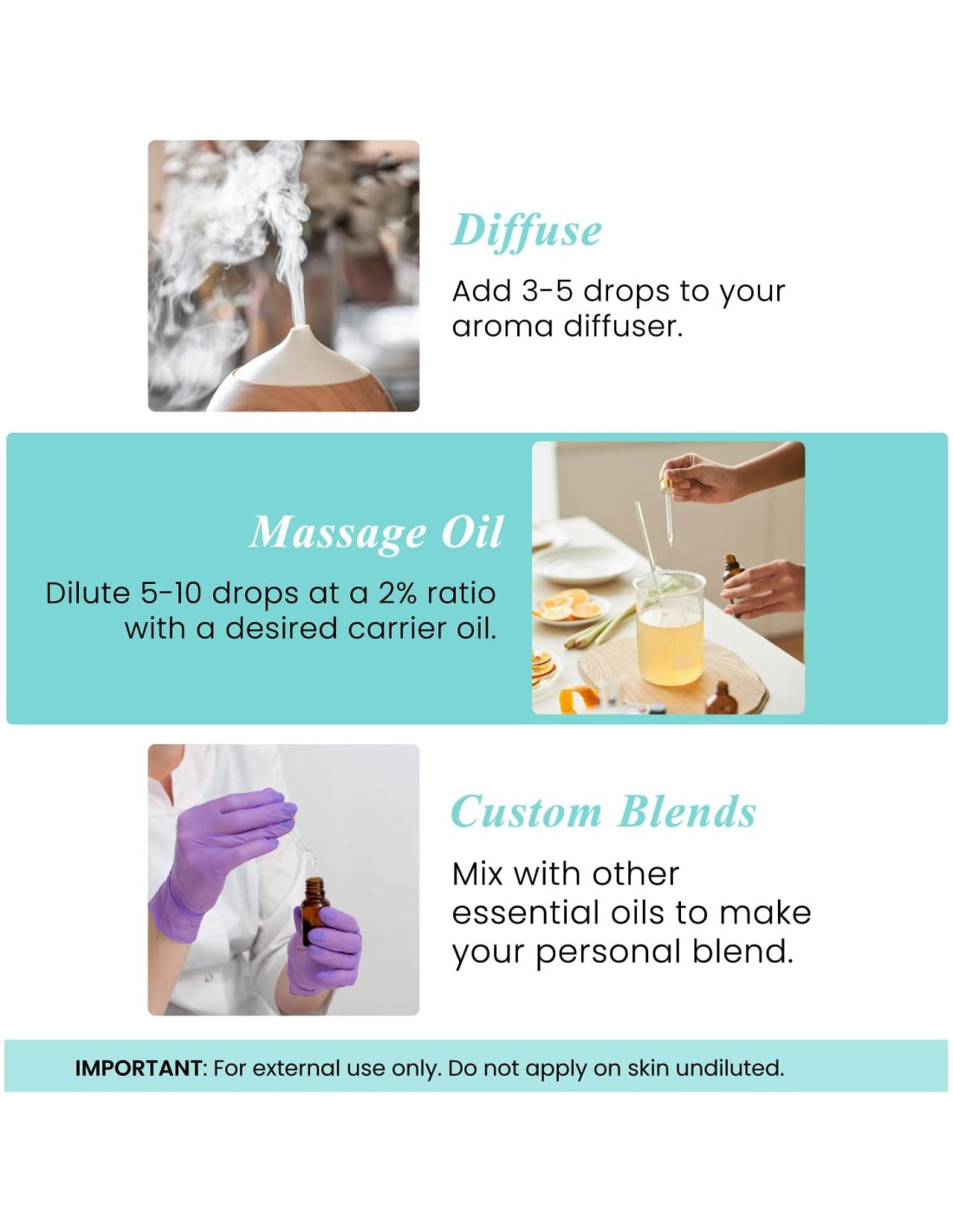 Diffuse

Add 3-5 drops to your aroma diffuser.

Massage Oil

Dilute 5-10 drops at a 2% ratio with a desired carrier oil.

Custom Blends

Mix with other essential oils to make your personal blend.

IMPORTANT: For external use only. Do not apply on skin undiluted.