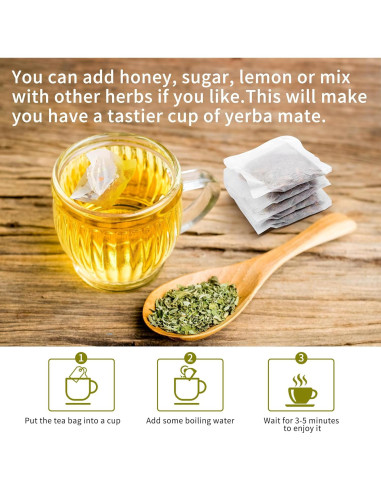 You can add honey, sugar, lemon or mix with other herbs if you like.This will make you have a tastier cup of yerba mate.

1
Put the tea bag into a cup

2
Add some boiling water

3
Wait for 3-5 minutes to enjoy it