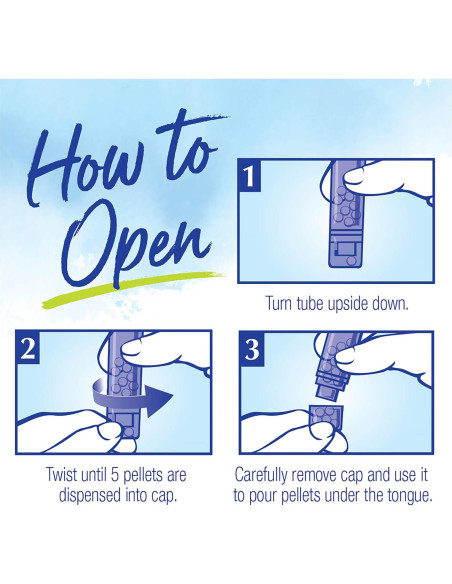 How to Open

1

Turn tube upside down.

2

Twist until 5 pellets are dispensed into cap.

3

Carefully remove cap and use it to pour pellets under the tongue.