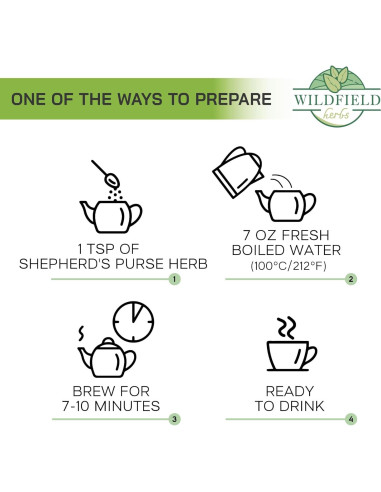 ONE OF THE WAYS TO PREPARE

WILDFIELD
herbs

1 TSP OF
SHEPHERD'S PURSE HERB

1

7 OZ FRESH
BOILED WATER
(100°C/212°F)

2

BREW FOR
7-10 MINUTES

3

READY
TO DRINK

4