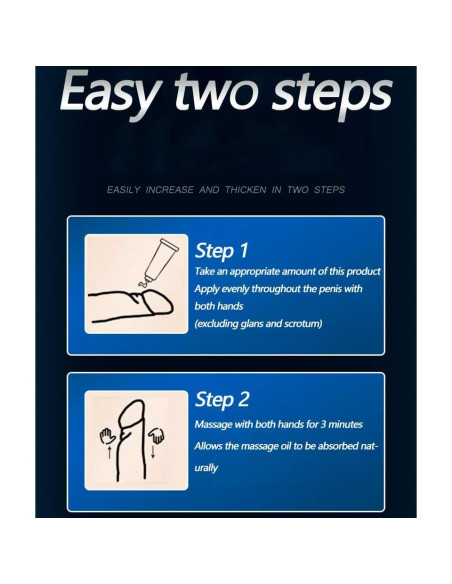 Easy two steps

EASILY INCREASE AND THICKEN IN TWO STEPS

Step 1
Take an appropriate amount of this product
Apply evenly throughout the penis with both hands
(excluding glans and scrotum)

Step 2
Massage with both hands for 3 minutes
Allows the massage oil to be absorbed naturally