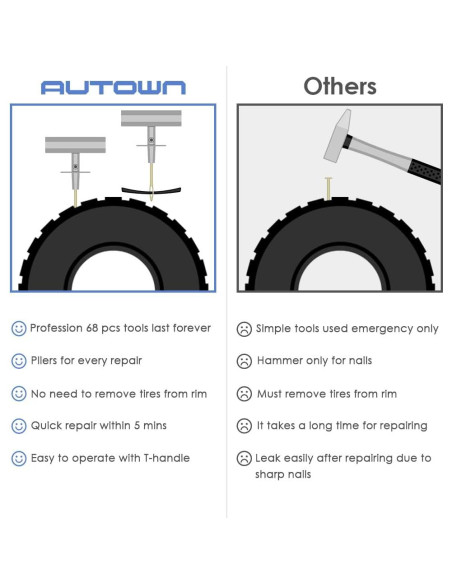 AUTOWN

Profession 68 pcs tools last forever

Pliers for every repair

No need to remove tires from rim

Quick repair within 5 mins

Easy to operate with T-handle

Others

Simple tools used emergency only

Hammer only for nails

Must remove tires from rim

It takes a long time for repairing

Leak easily after repairing due to sharp nails