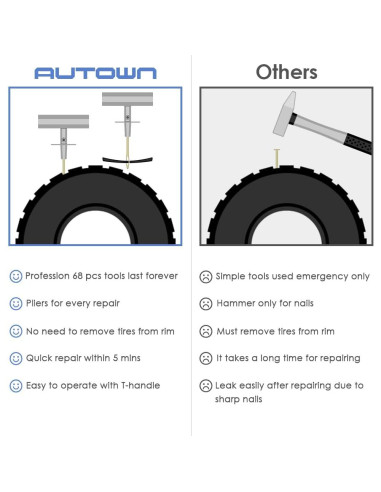 AUTOWN

Profession 68 pcs tools last forever

Pliers for every repair

No need to remove tires from rim

Quick repair within 5 mins

Easy to operate with T-handle

Others

Simple tools used emergency only

Hammer only for nails

Must remove tires from rim

It takes a long time for repairing

Leak easily after repairing due to sharp nails