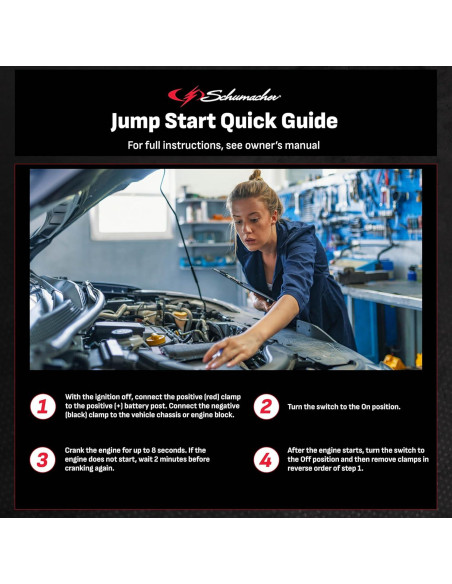 Schumacher

Jump Start Quick Guide

For full instructions, see owner's manual

1 With the ignition off, connect the positive (red) clamp to the positive (+) battery post. Connect the negative (black) clamp to the vehicle chassis or engine block.

2 Turn the switch to the On position.

3 Crank the engine for up to 8 seconds. If the engine does not start, wait 2 minutes before cranking again.

4 After the engine starts, turn the switch to the Off position and then remove clamps in reverse order of step 1.