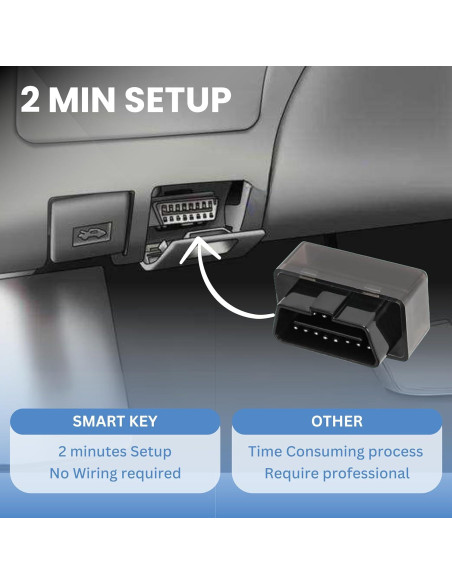 2 MIN SETUP

SMART KEY

2 minutes Setup
No Wiring required

OTHER

Time Consuming process
Require professional