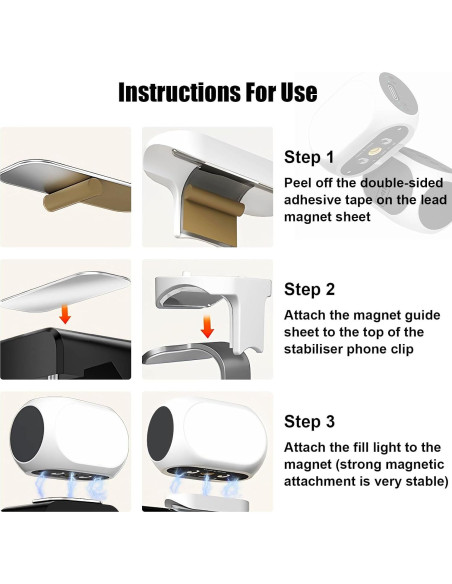 Instructions For Use

Step 1

Peel off the double-sided adhesive tape on the lead magnet sheet

Step 2

Attach the magnet guide sheet to the top of the stabiliser phone clip

Step 3

Attach the fill light to the magnet (strong magnetic attachment is very stable)