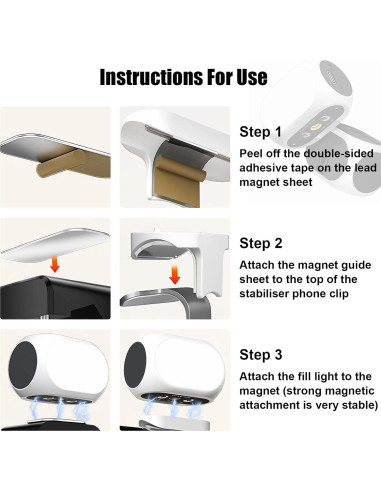 Instructions For Use

Step 1

Peel off the double-sided adhesive tape on the lead magnet sheet

Step 2

Attach the magnet guide sheet to the top of the stabiliser phone clip

Step 3

Attach the fill light to the magnet (strong magnetic attachment is very stable)