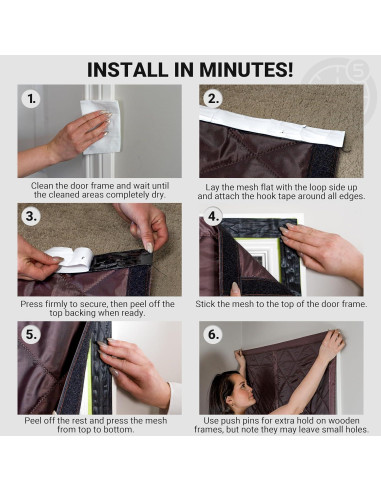 INSTALL IN MINUTES!

5

1.

Clean the door frame and wait until the cleaned areas completely dry.

2.

Lay the mesh flat with the loop side up and attach the hook tape around all edges.

3.

Press firmly to secure, then peel off the top backing when ready.

4.

Stick the mesh to the top of the door frame.

5.

Peel off the rest and press the mesh from top to bottom.

6.

Use push pins for extra hold on wooden frames, but note they may leave small holes.