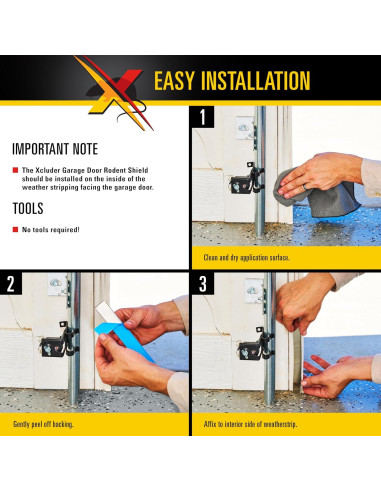 EASY INSTALLATION

IMPORTANT NOTE

The Xcluder Garage Door Rodent Shield should be installed on the inside of the weather stripping facing the garage door.

TOOLS

No tools required!

1

Clean and dry application surface.

2

Gently peel off backing.

3

Affix to interior side of weatherstrip.